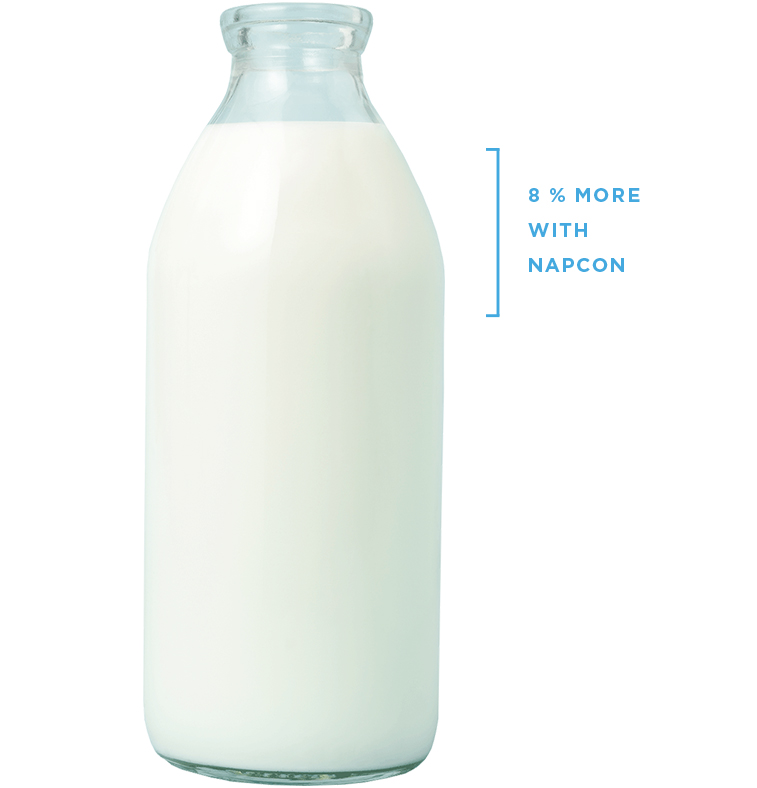 8 % MORE WITH NAPCON