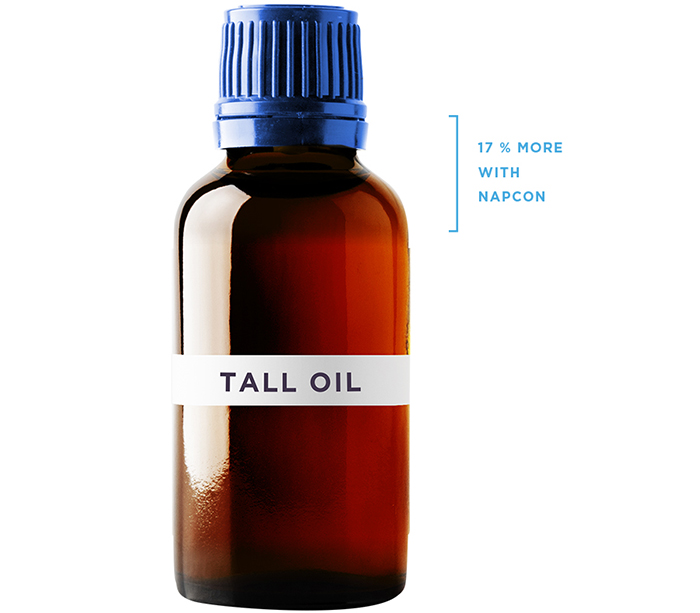 17 % MORE
WITH
NAPCON

TALL OIL